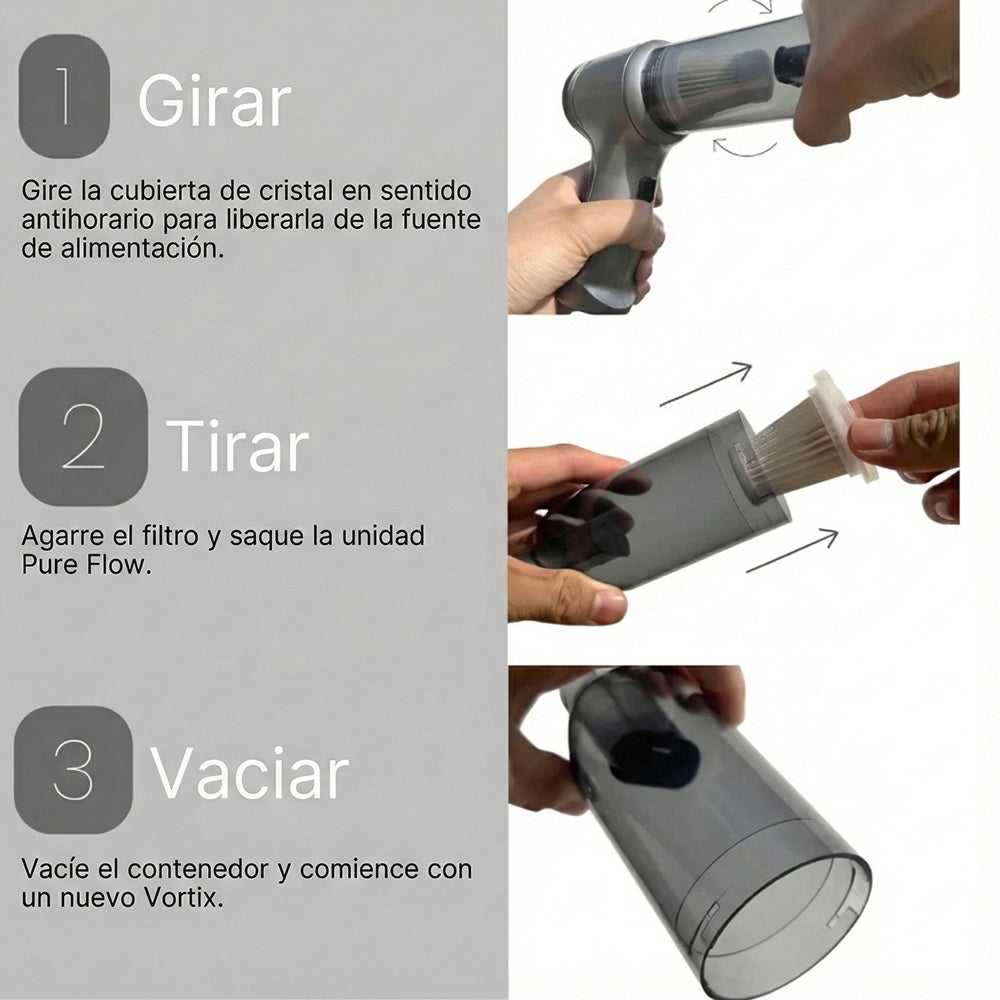 1 Girar

Gire la cubierta de cristal en sentido antihorario para liberarla de la fuente de alimentación.

2 Tirar

Agarre el filtro y saque la unidad Pure Flow.

3 Vaciar

Vacíe el contenedor y comience con un nuevo Vortix.