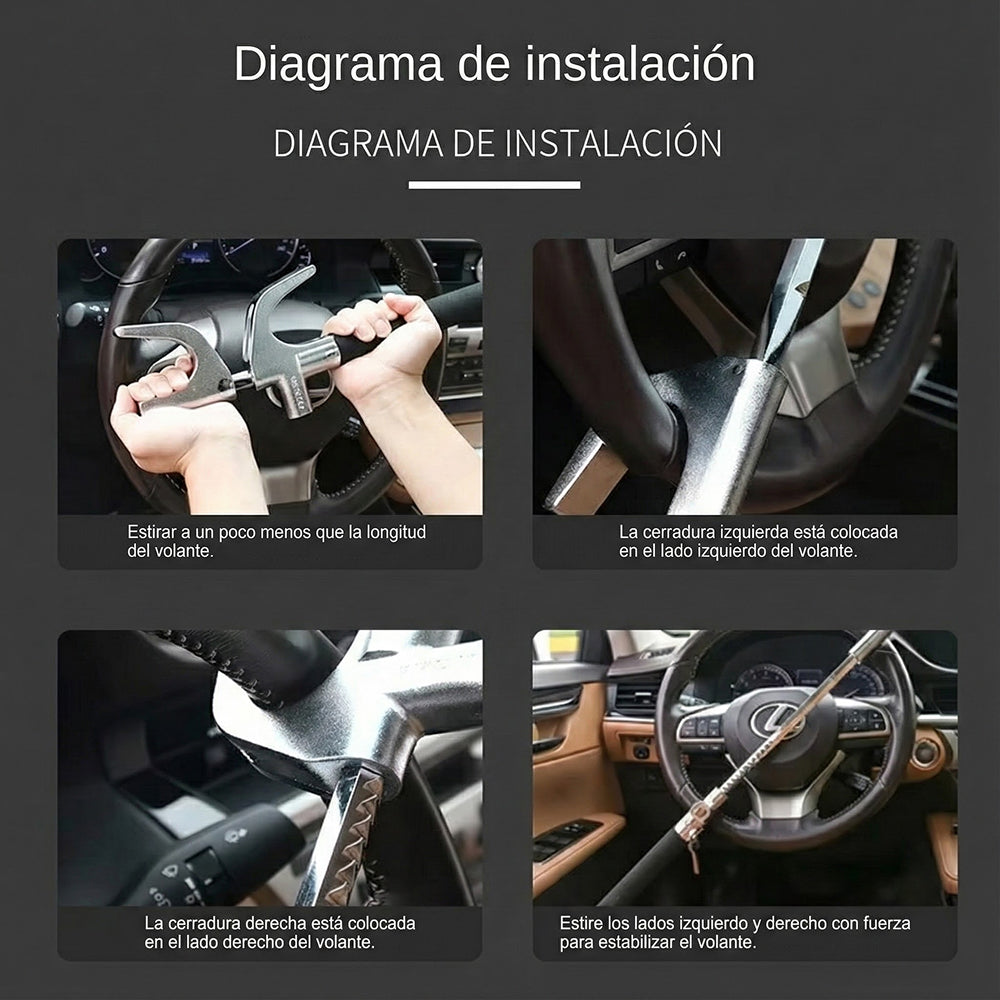 Diagrama de instalación

DIAGRAMA DE INSTALACIÓN

Estirar a un poco menos que la longitud del volante.

La cerradura izquierda está colocada en el lado izquierdo del volante.

La cerradura derecha está colocada en el lado derecho del volante.

Estire los lados izquierdo y derecho con fuerza para estabilizar el volante.