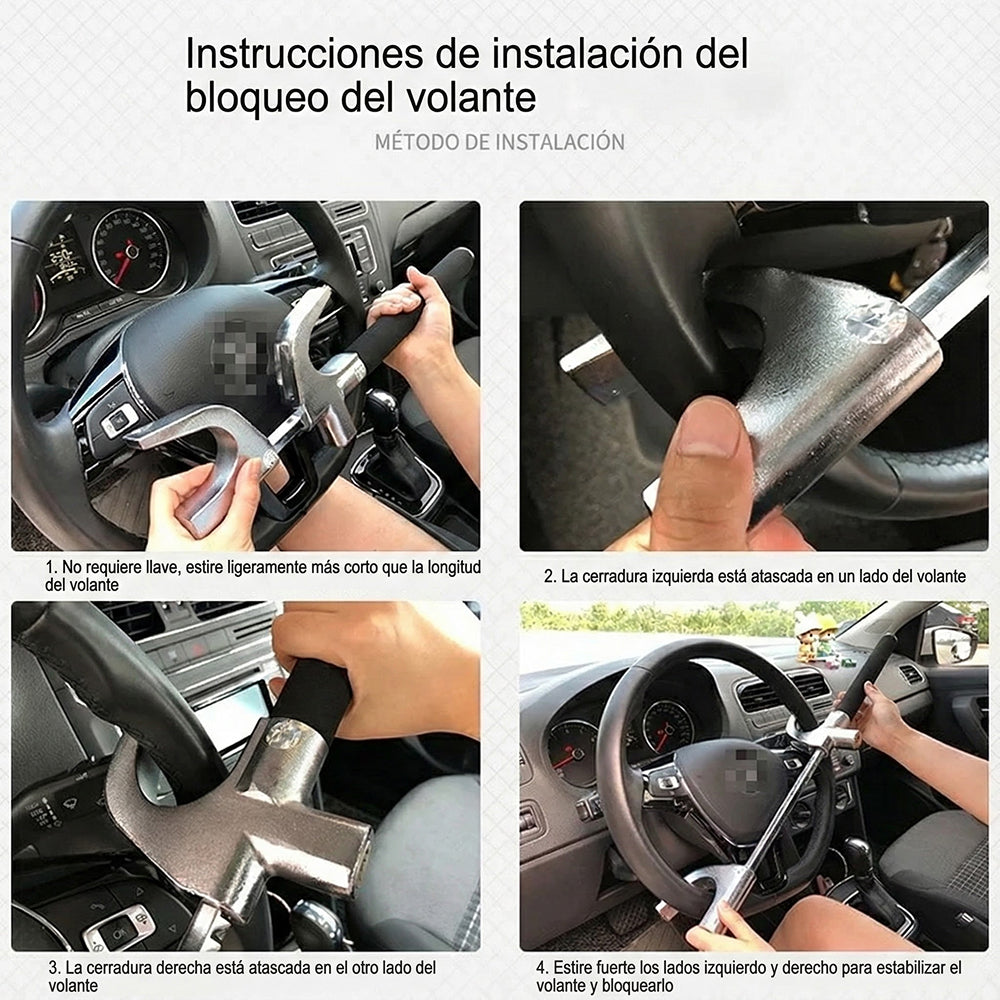 Instrucciones de instalación del bloqueo del volante

MÉTODO DE INSTALACIÓN

1. No requiere llave, estire ligeramente más corto que la longitud del volante

2. La cerradura izquierda está atascada en un lado del volante

3. La cerradura derecha está atascada en el otro lado del volante

4. Estire fuerte los lados izquierdo y derecho para estabilizar el volante y bloquearlo