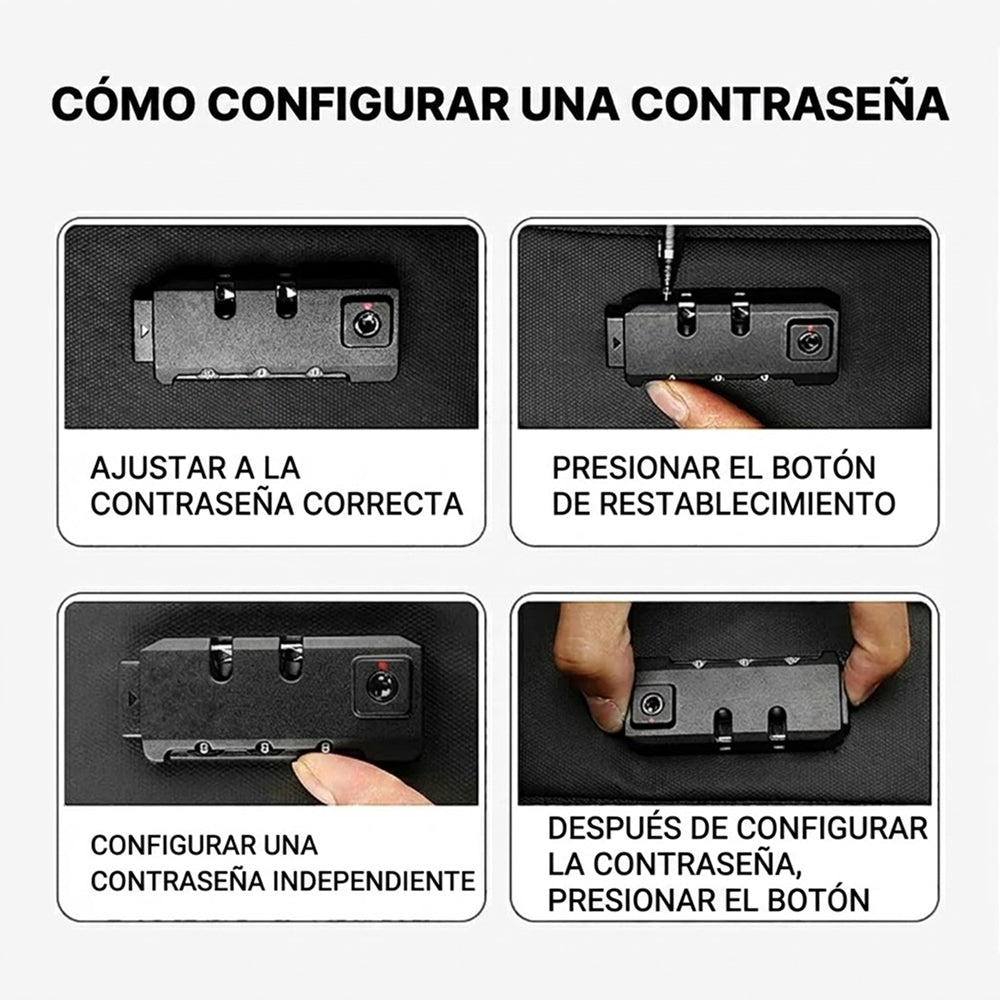 CÓMO CONFIGURAR UNA CONTRASEÑA

AJUSTAR A LA CONTRASEÑA CORRECTA

PRESIONAR EL BOTÓN DE RESTABLECIMIENTO

CONFIGURAR UNA CONTRASEÑA INDEPENDIENTE

DESPUÉS DE CONFIGURAR LA CONTRASEÑA, PRESIONAR EL BOTÓN