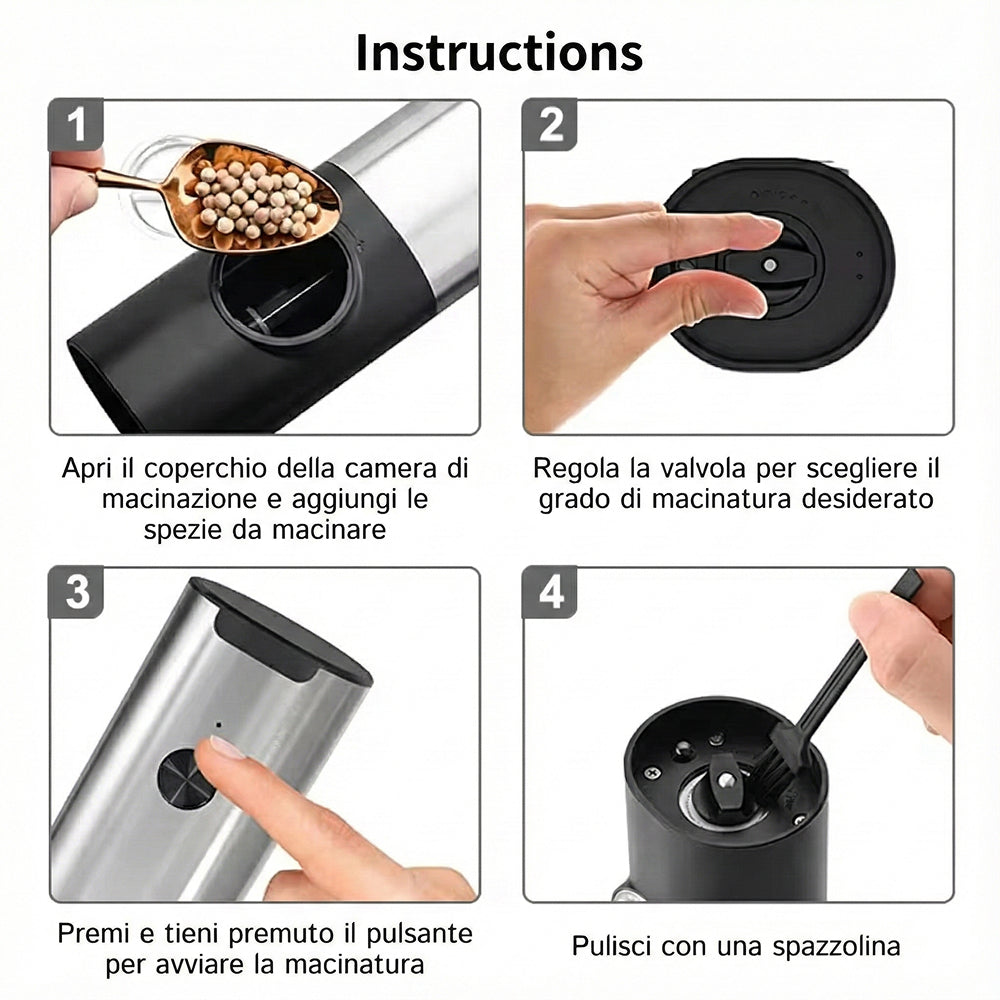 Instructions

1

Apri il coperchio della camera di macinazione e aggiungi le spezie da macinare

2

Regola la valvola per scegliere il grado di macinatura desiderato

3

Premi e tieni premuto il pulsante per avviare la macinatura

4

Pulisci con una spazzolina