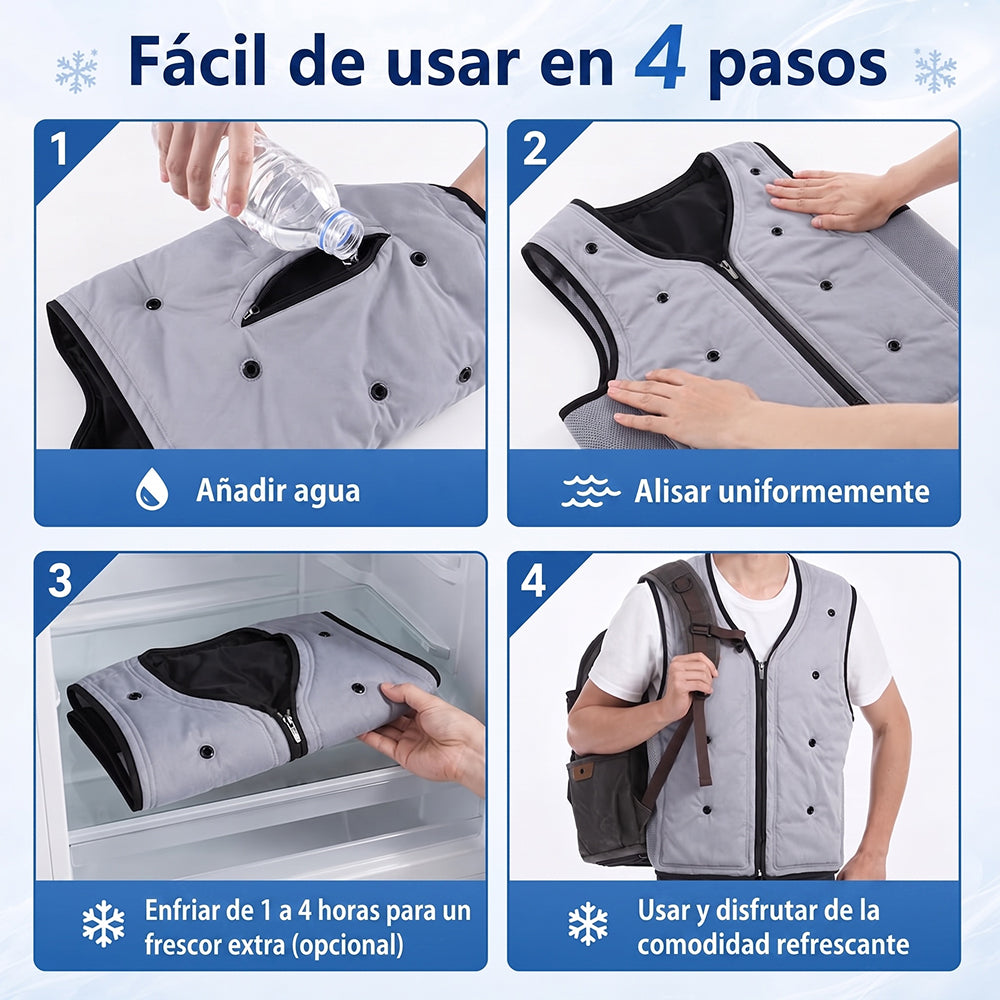 Fácil de usar en 4 pasos

1

Añadir agua

2

Alisar uniformemente

3

Enfriar de 1 a 4 horas para un frescor extra (opcional)

4

Usar y disfrutar de la comodidad refrescante