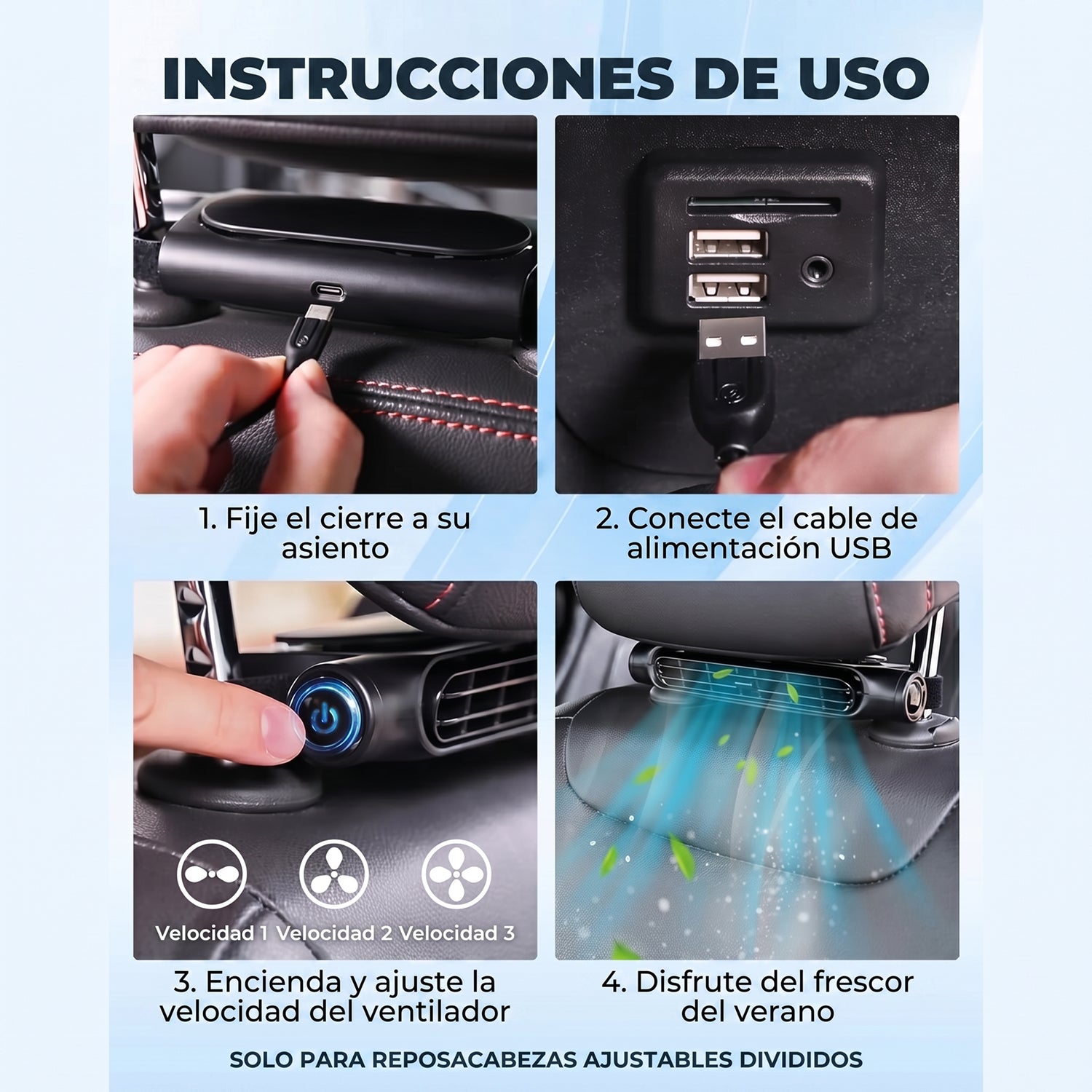 INSTRUCCIONES DE USO

1. Fije el cierre a su asiento

2. Conecte el cable de alimentación USB

Velocidad 1 Velocidad 2 Velocidad 3

3. Encienda y ajuste la velocidad del ventilador

4. Disfrute del frescor del verano

SOLO PARA REPOSACABEZAS AJUSTABLES DIVIDIDOS