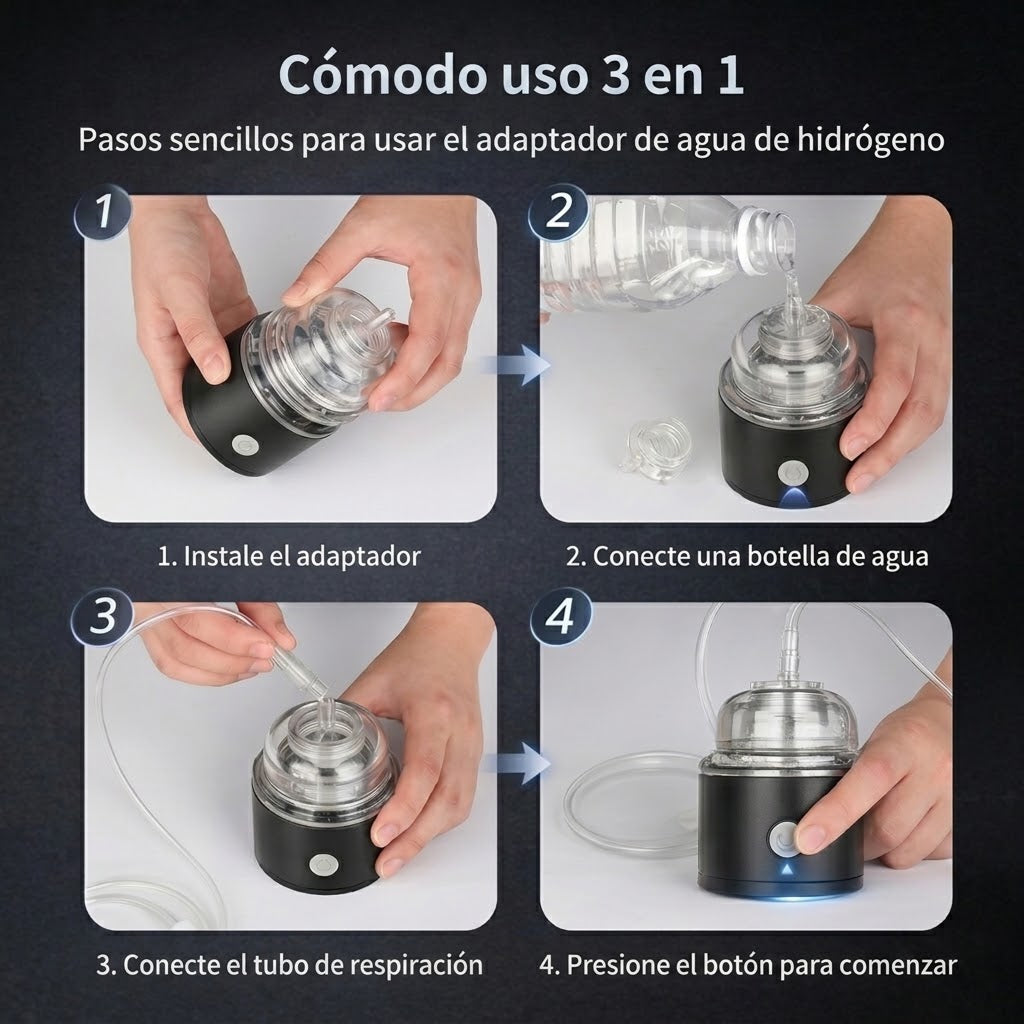 Cómodo uso 3 en 1

Pasos sencillos para usar el adaptador de agua de hidrógeno

1

1. Instale el adaptador

2

2. Conecte una botella de agua

3

3. Conecte el tubo de respiración

4

4. Presione el botón para comenzar