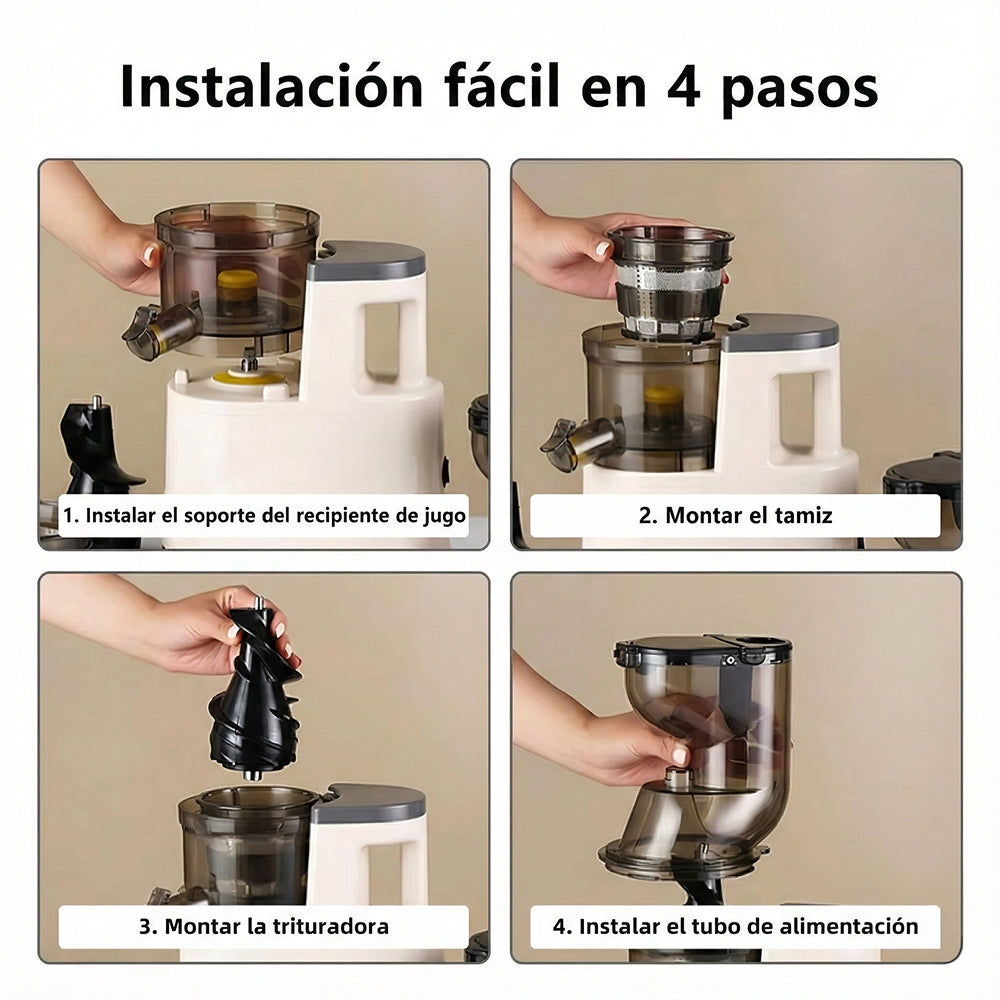 Instalación fácil en 4 pasos

1. Instalar el soporte del recipiente de jugo

2. Montar el tamiz

3. Montar la trituradora

4. Instalar el tubo de alimentación