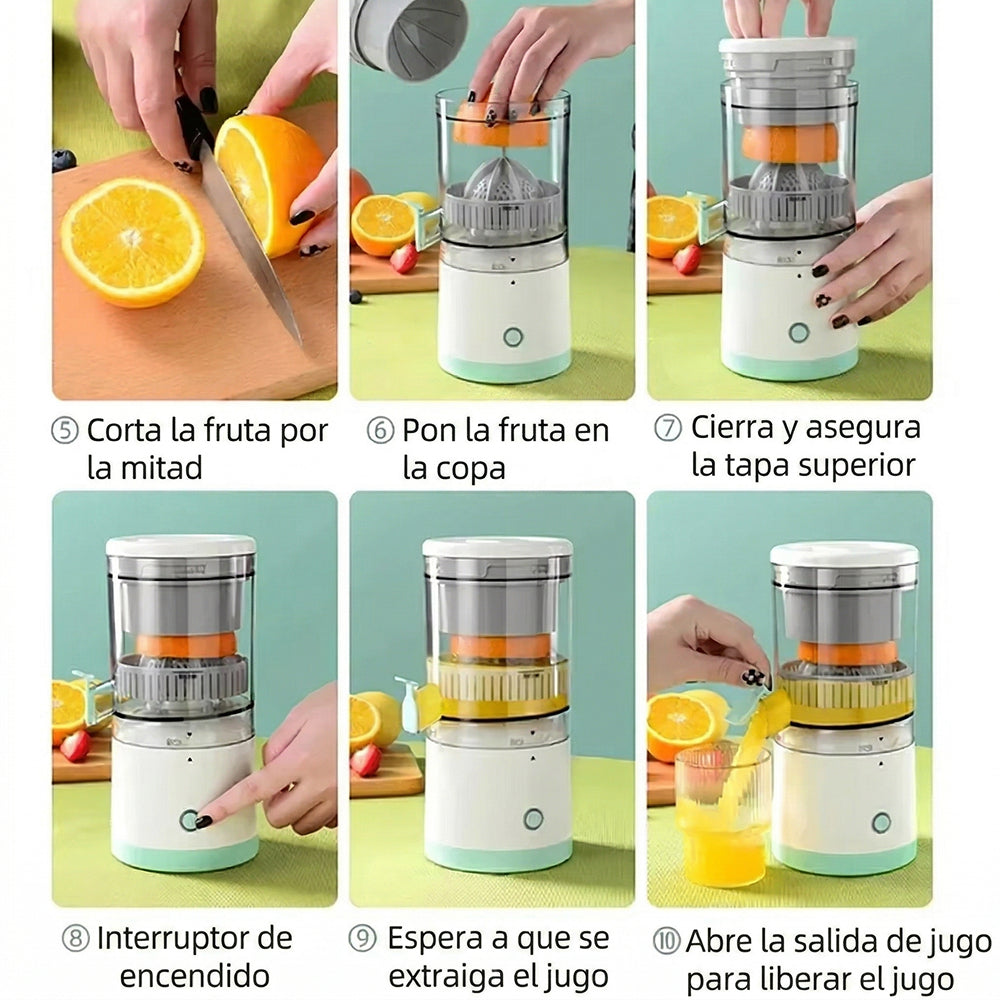 ⑤ Corta la fruta por la mitad

⑥ Pon la fruta en la copa

⑦ Cierra y asegura la tapa superior

⑧ Interruptor de encendido

⑨ Espera a que se extraiga el jugo

⑩ Abre la salida de jugo para liberar el jugo