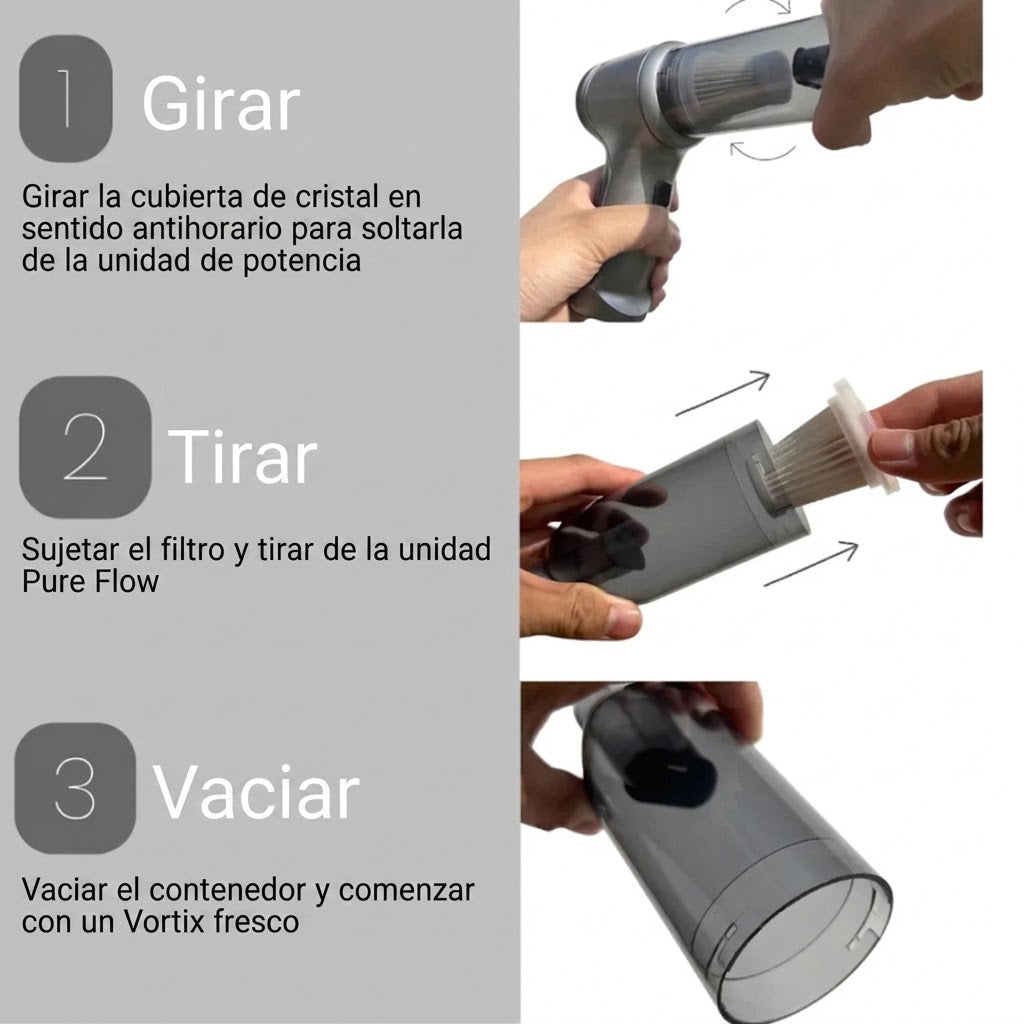 1 Girar

Girar la cubierta de cristal en sentido antihorario para soltarla de la unidad de potencia

2 Tirar

Sujetar el filtro y tirar de la unidad Pure Flow

3 Vaciar

Vaciar el contenedor y comenzar con un Vortix fresco