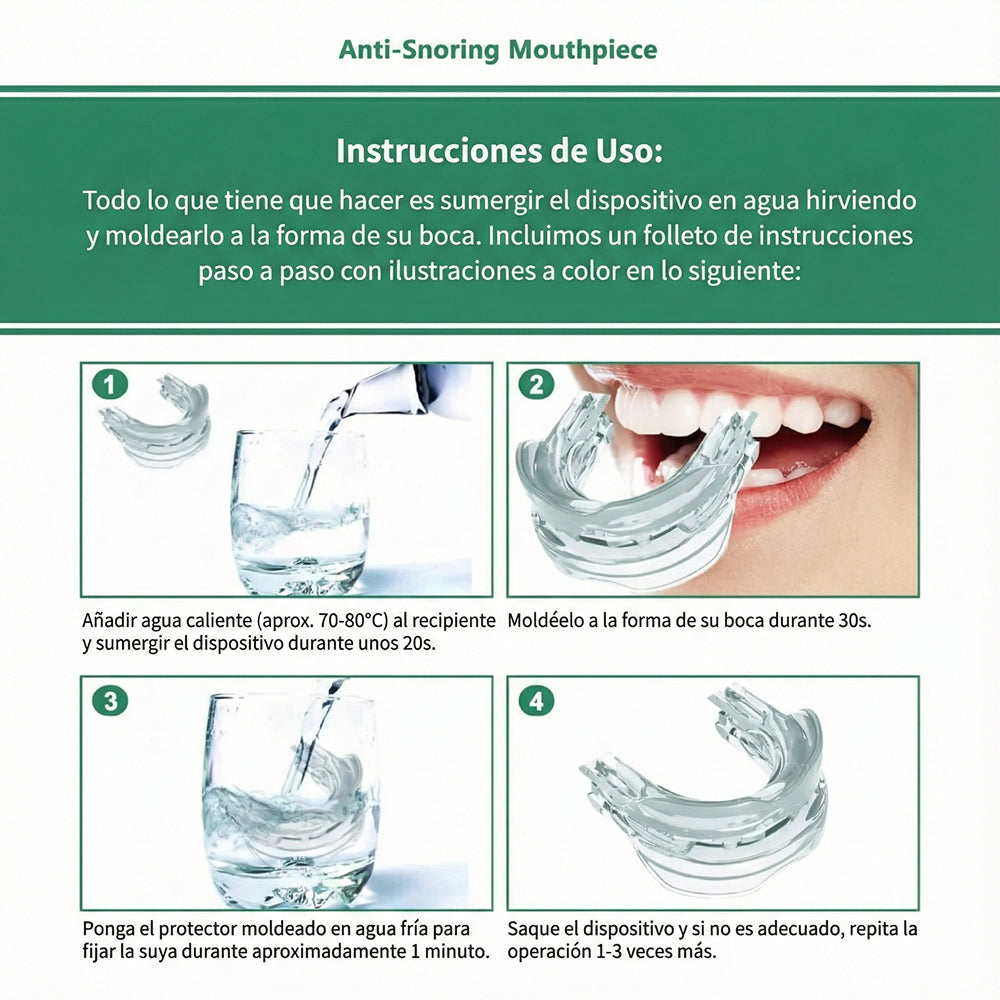 Anti-Snoring Mouthpiece

Instrucciones de Uso:

Todo lo que tiene que hacer es sumergir el dispositivo en agua hirviendo y moldearlo a la forma de su boca. Incluimos un folleto de instrucciones paso a paso con ilustraciones a color en lo siguiente:

1

Añadir agua caliente (aprox. 70-80°C) al recipiente y sumergir el dispositivo durante unos 20s.

2

Moldéelo a la forma de su boca durante 30s.

3

Ponga el protector moldeado en agua fría para fijar la suya durante aproximadamente 1 minuto.

4

Saque el dispositivo y si no es adecuado, repita la operación 1-3 veces más.