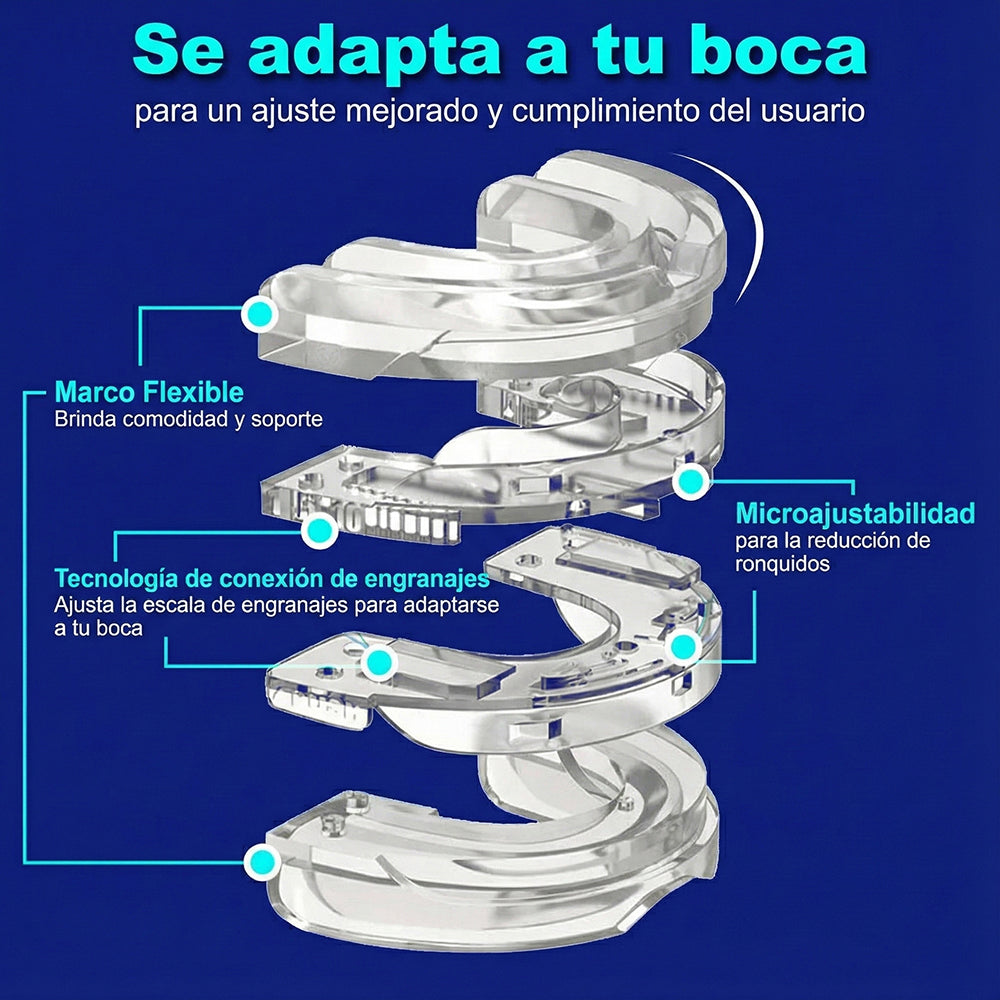 Se adapta a tu boca
para un ajuste mejorado y cumplimiento del usuario

Marco Flexible
Brinda comodidad y soporte

Microajustabilidad
para la reducción de ronquidos

Tecnología de conexión de engranajes
Ajusta la escala de engranajes para adaptarse a tu boca