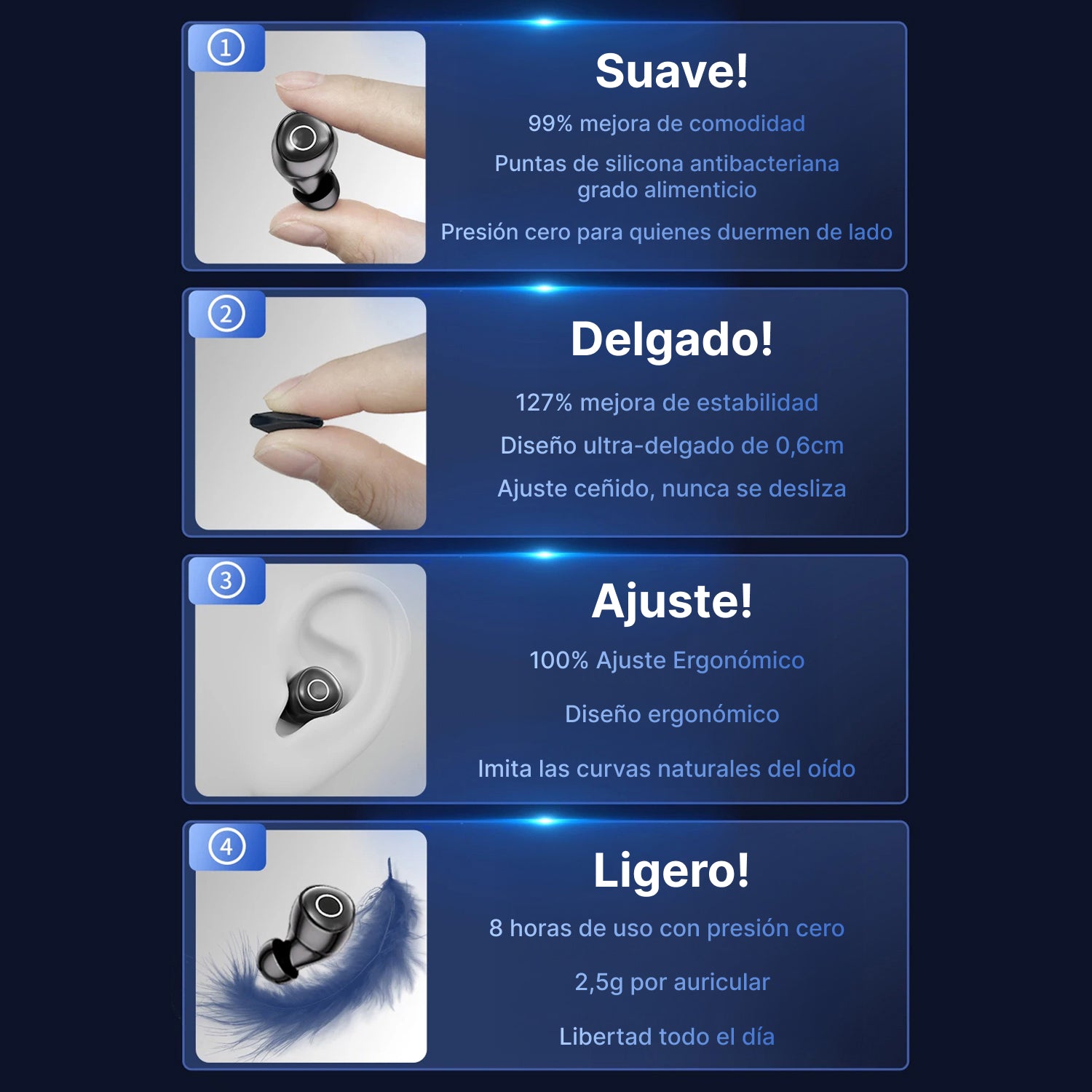 ①

Suave!

99% mejora de comodidad

Puntas de silicona antibacteriana grado alimenticio

Presión cero para quienes duermen de lado

②

Delgado!

127% mejora de estabilidad

Diseño ultra-delgado de 0,6cm

Ajuste ceñido, nunca se desliza

③

Ajuste!

100% Ajuste Ergonómico

Diseño ergonómico

Imita las curvas naturales del oído

④

Ligero!

8 horas de uso con presión cero

2,5g por auricular

Libertad todo el día