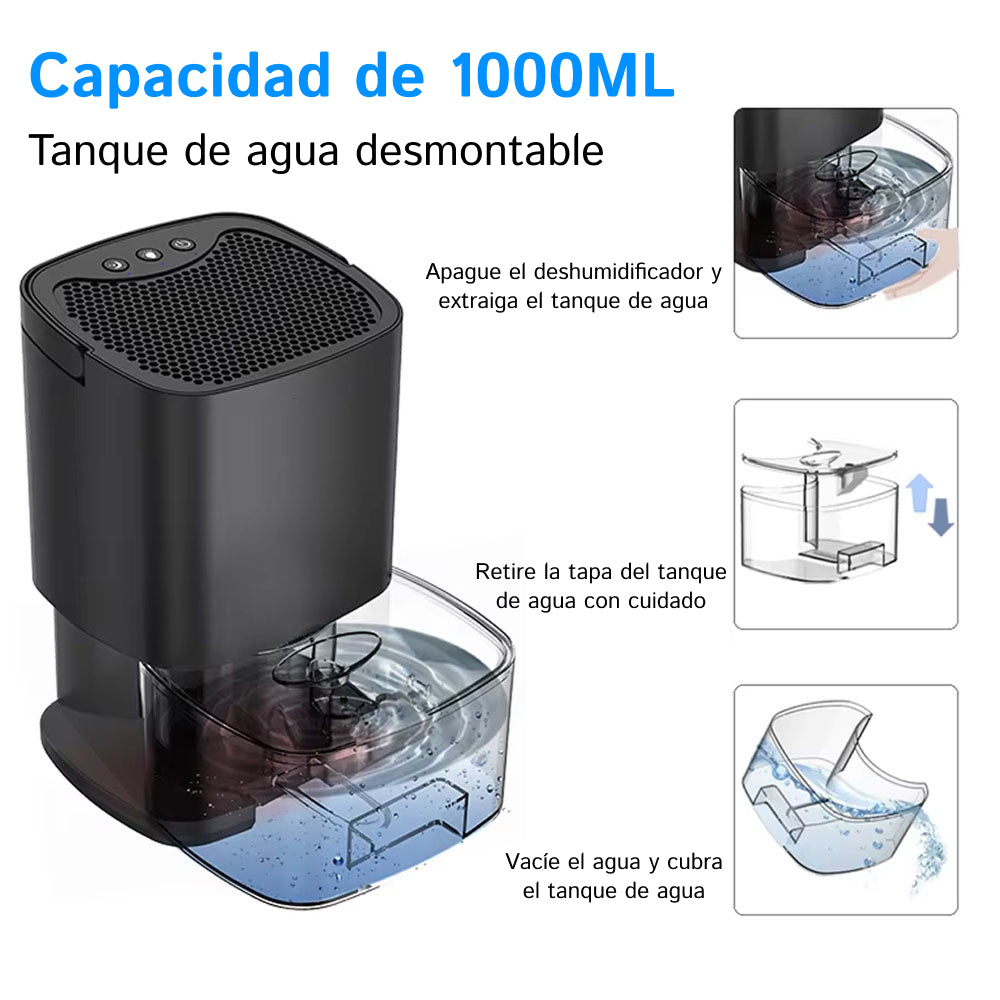 Capacidad de 1000ML

Tanque de agua desmontable

Apague el deshumidificador y extraiga el tanque de agua

Retire la tapa del tanque de agua con cuidado

Vacíe el agua y cubra el tanque de agua