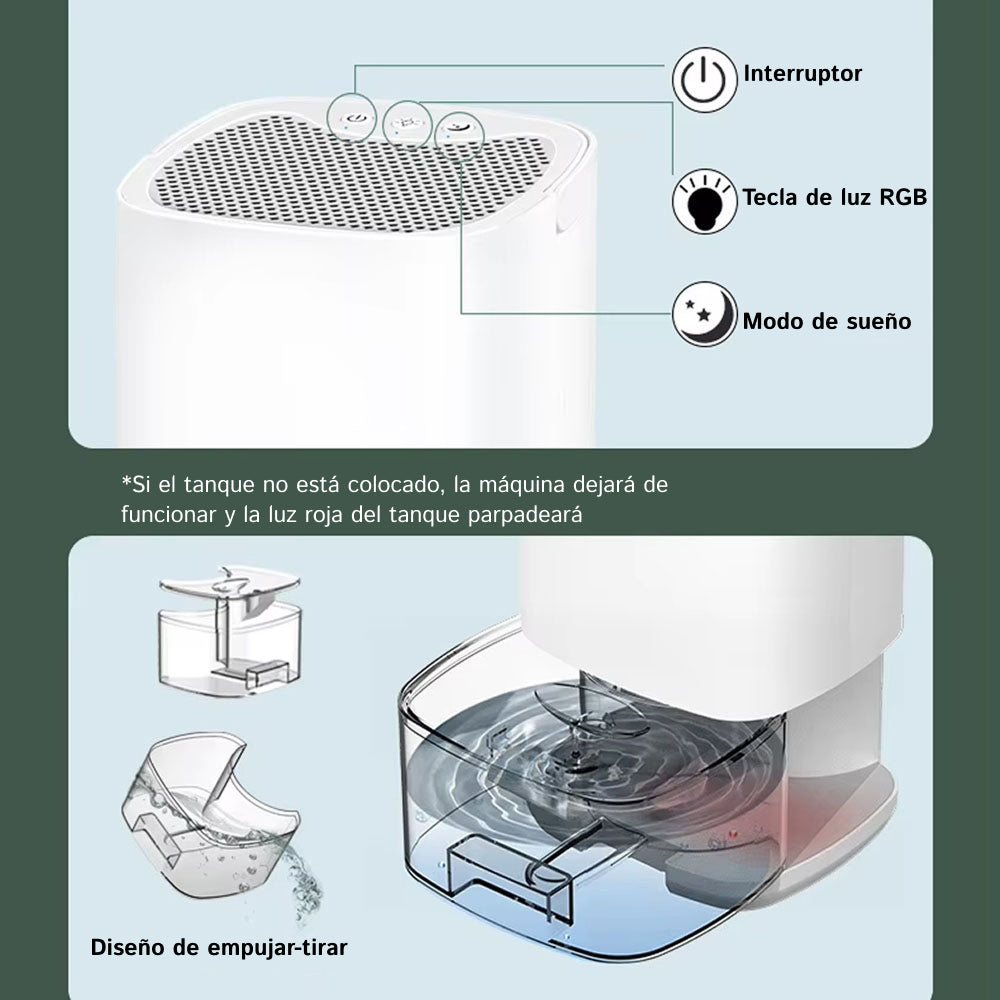 Interruptor

Tecla de luz RGB

Modo de sueño

*Si el tanque no está colocado, la máquina dejará de funcionar y la luz roja del tanque parpadeará

Diseño de empujar-tirar